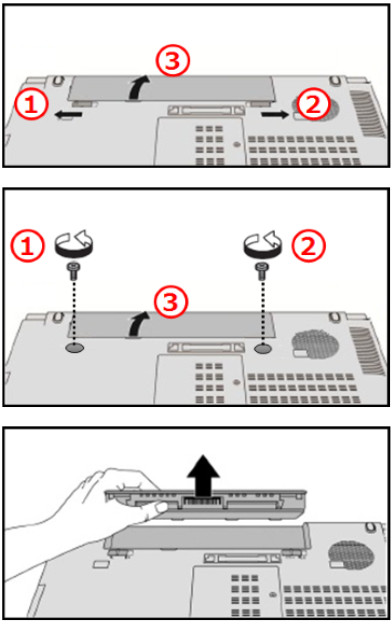 ③
①
②

①
②
③